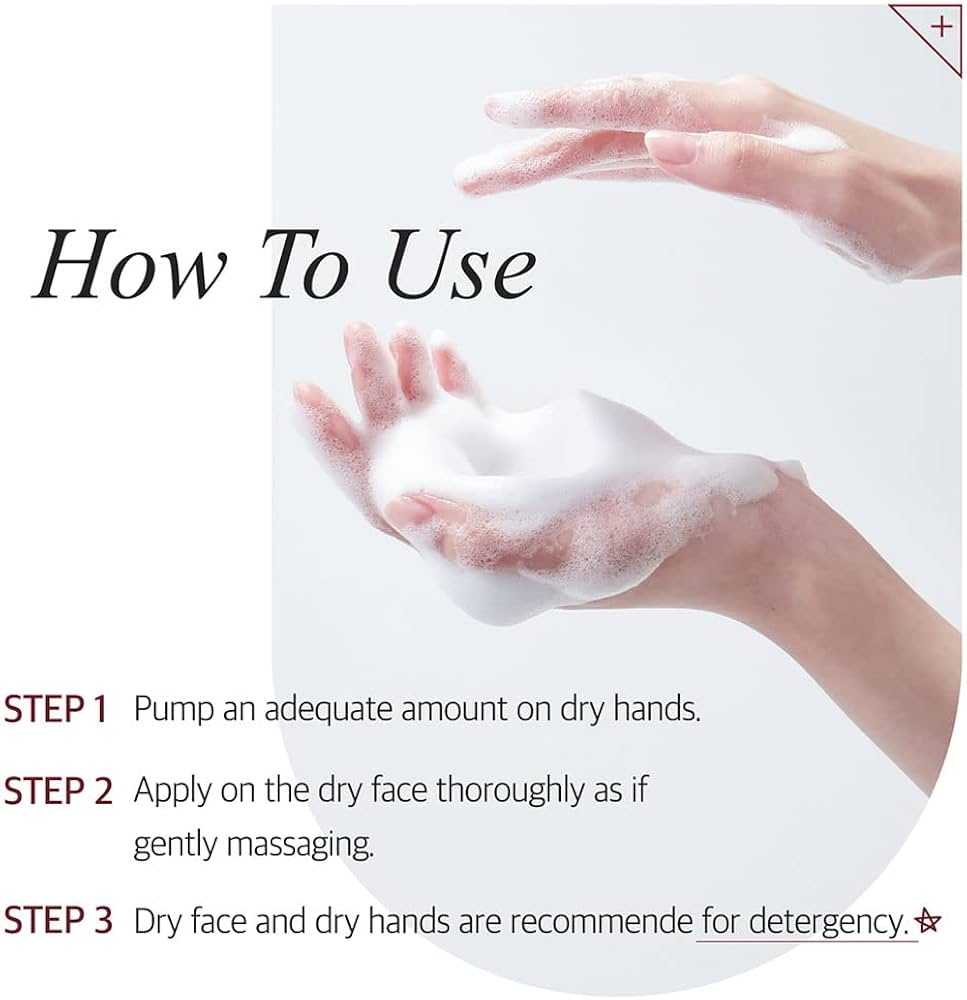 +

How To Use

STEP 1 Pump an adequate amount on dry hands.

STEP 2 Apply on the dry face thoroughly as if gently massaging.

STEP 3 Dry face and dry hands are recommende for detergency.